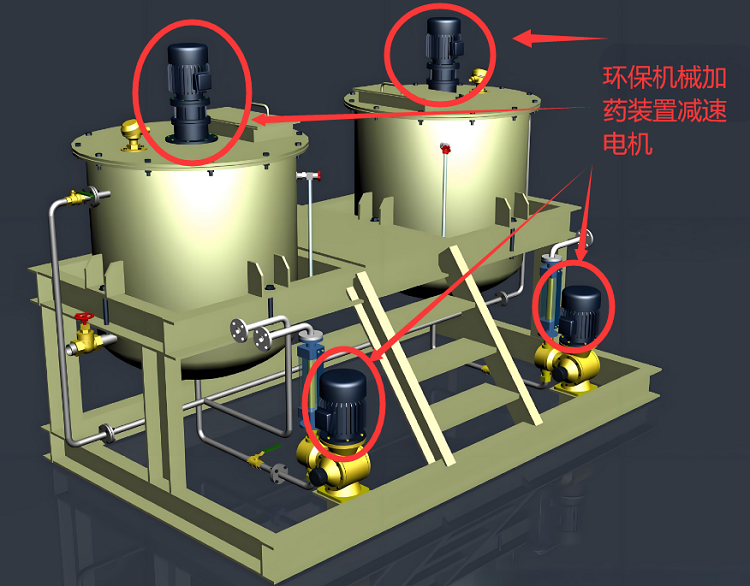 环保机械加药装置减速电机