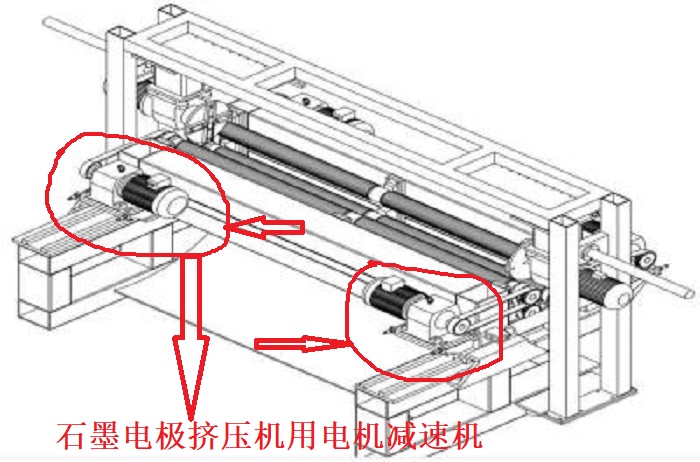 石墨电极挤压机用电机减速机